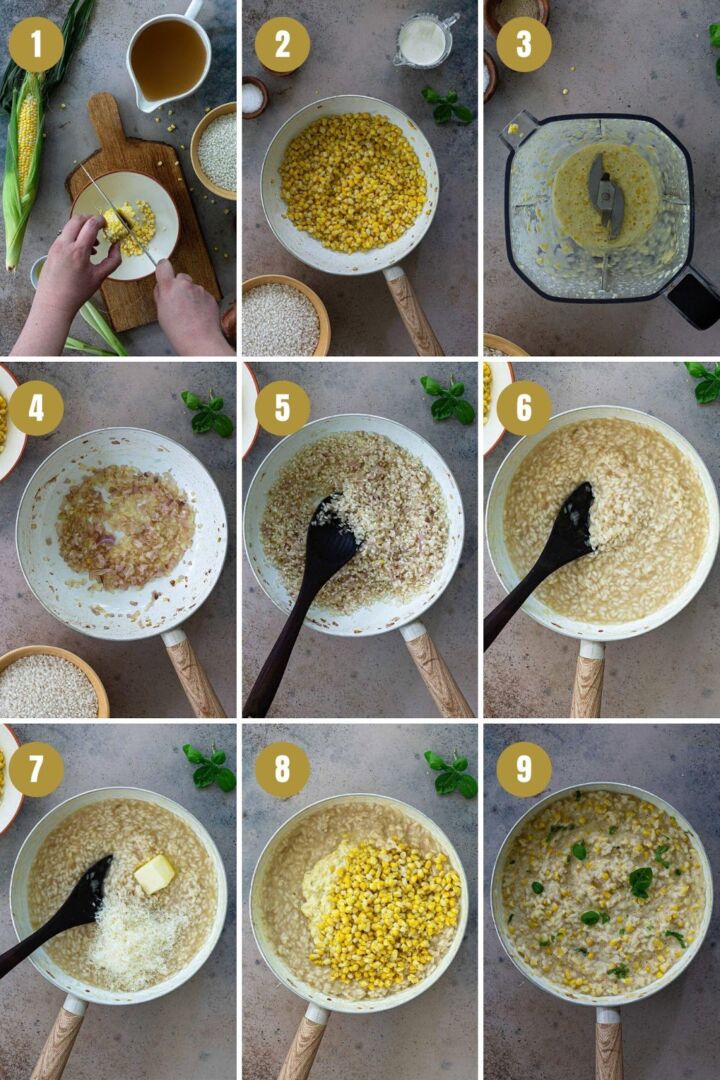 1
2
3
4
5
6
7
8
9